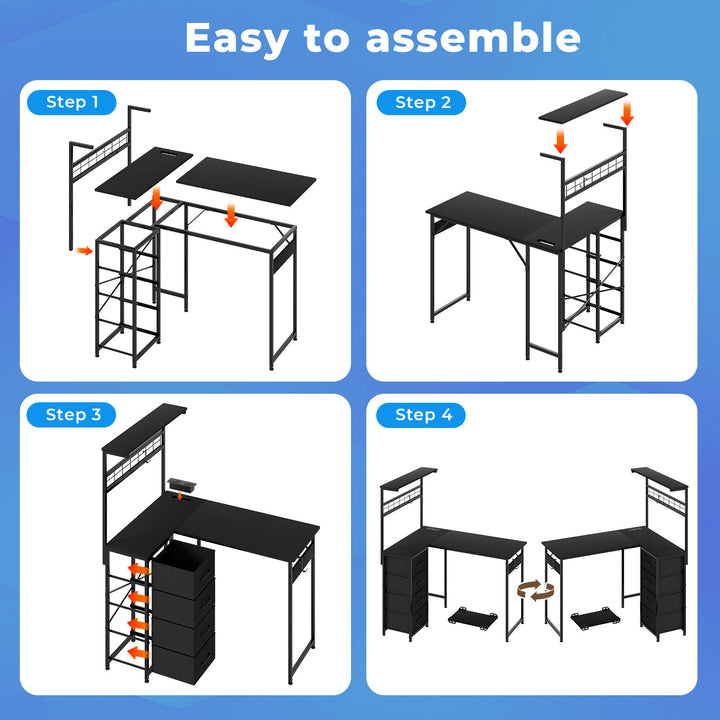 Easy to assemble

Step 1

Step 2

Step 3

Step 4