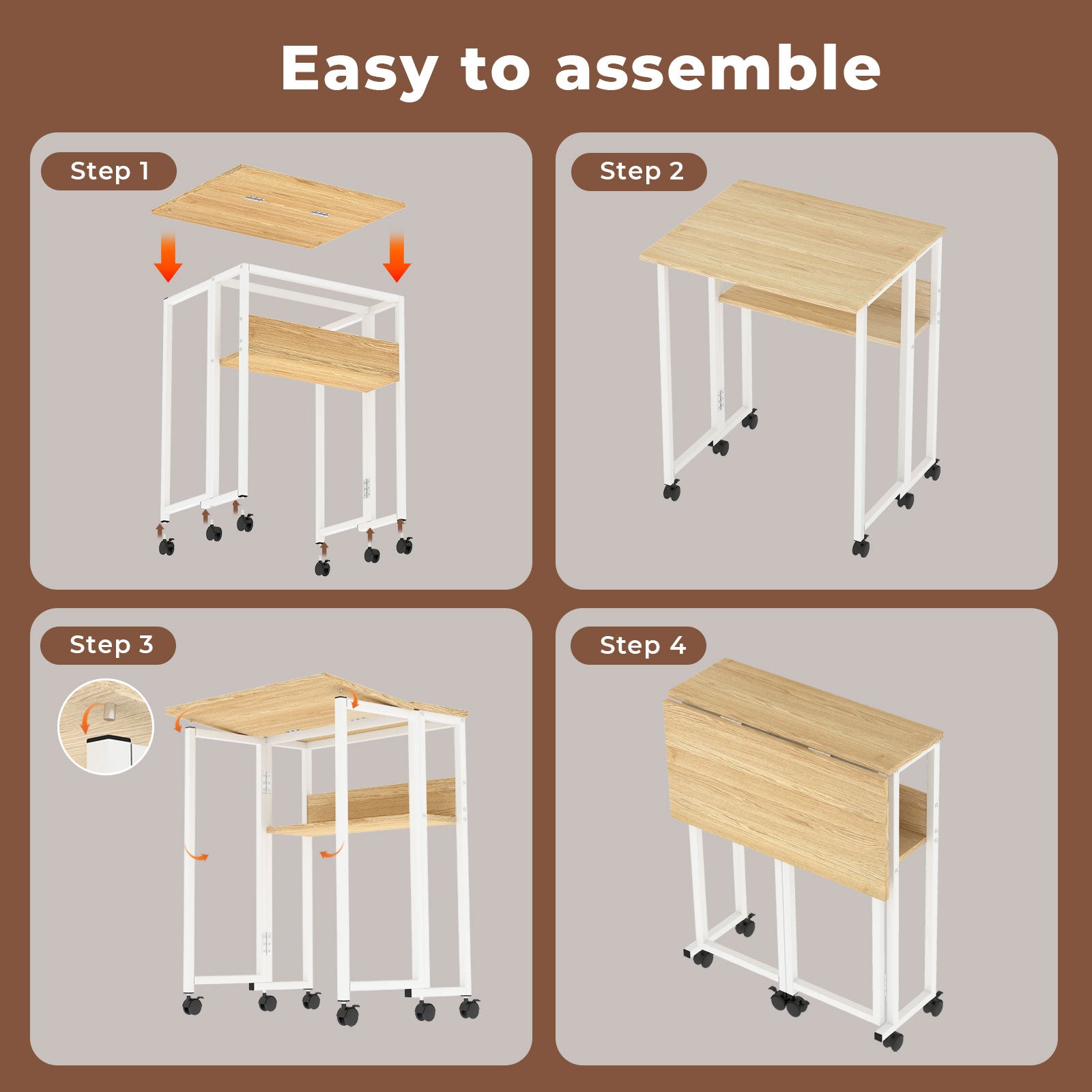 Easy to assemble

Step 1

Step 2

Step 3

Step 4