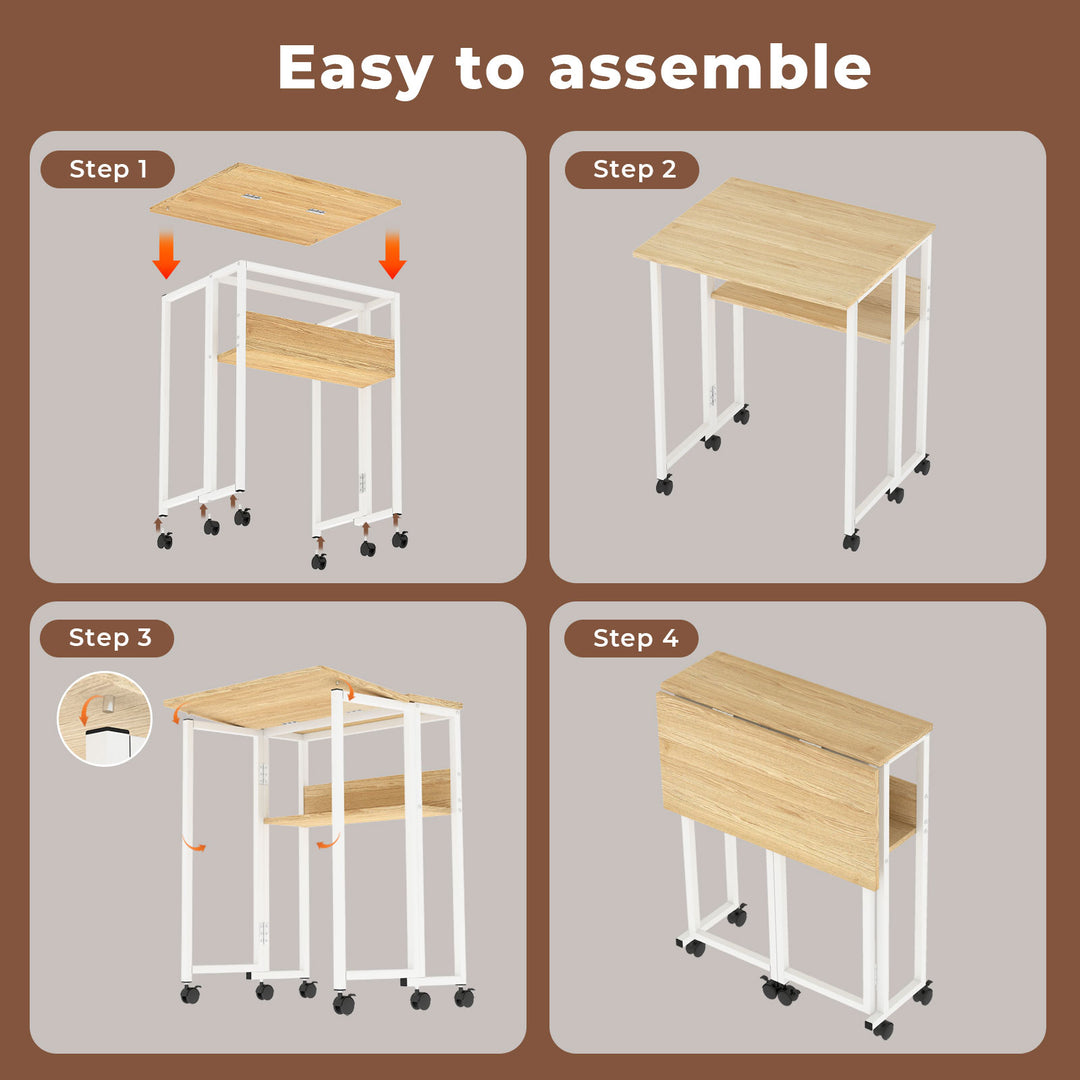 Easy to assemble

Step 1

Step 2

Step 3

Step 4