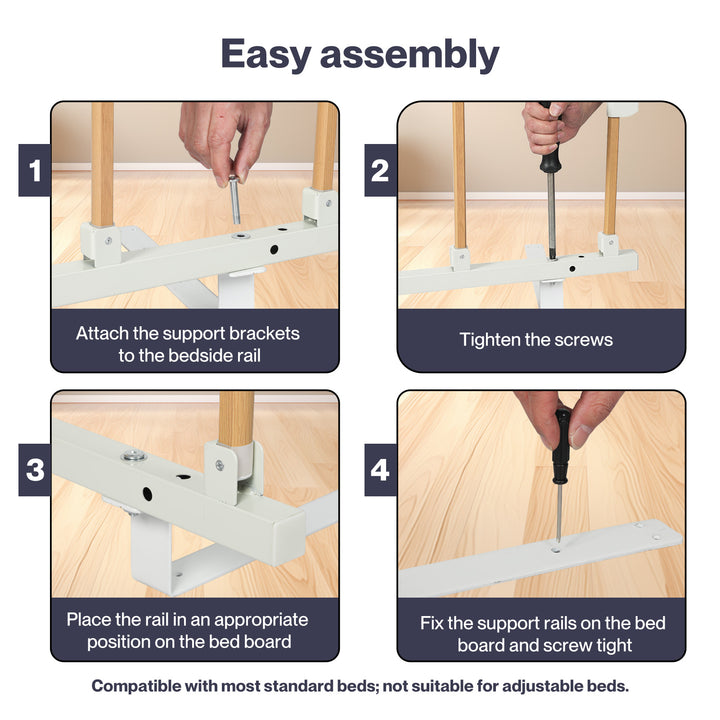 Easy assembly

1

Attach the support brackets to the bedside rail

2

Tighten the screws

3

Place the rail in an appropriate position on the bed board

4

Fix the support rails on the bed board and screw tight

Compatible with most standard beds; not suitable for adjustable beds.