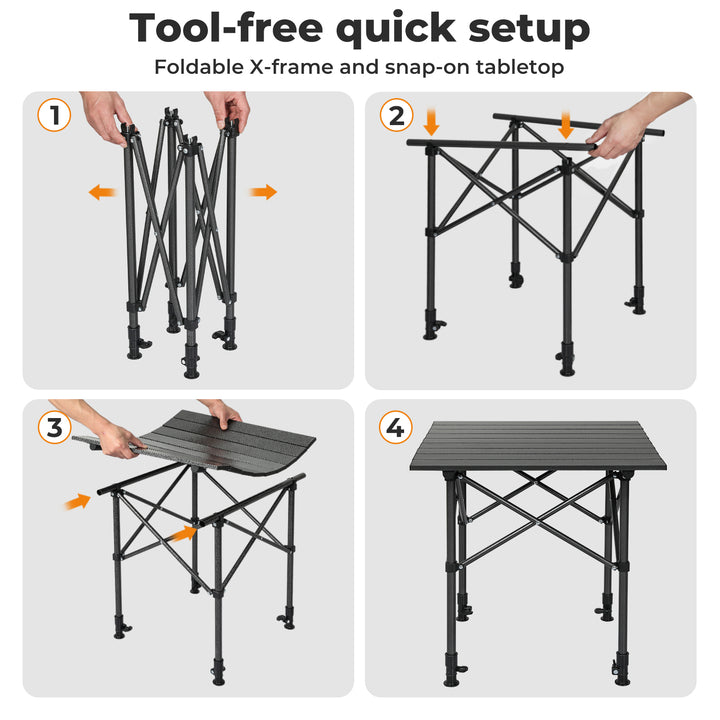 Tool-free quick setup
Foldable X-frame and snap-on tabletop

1

2

3

4