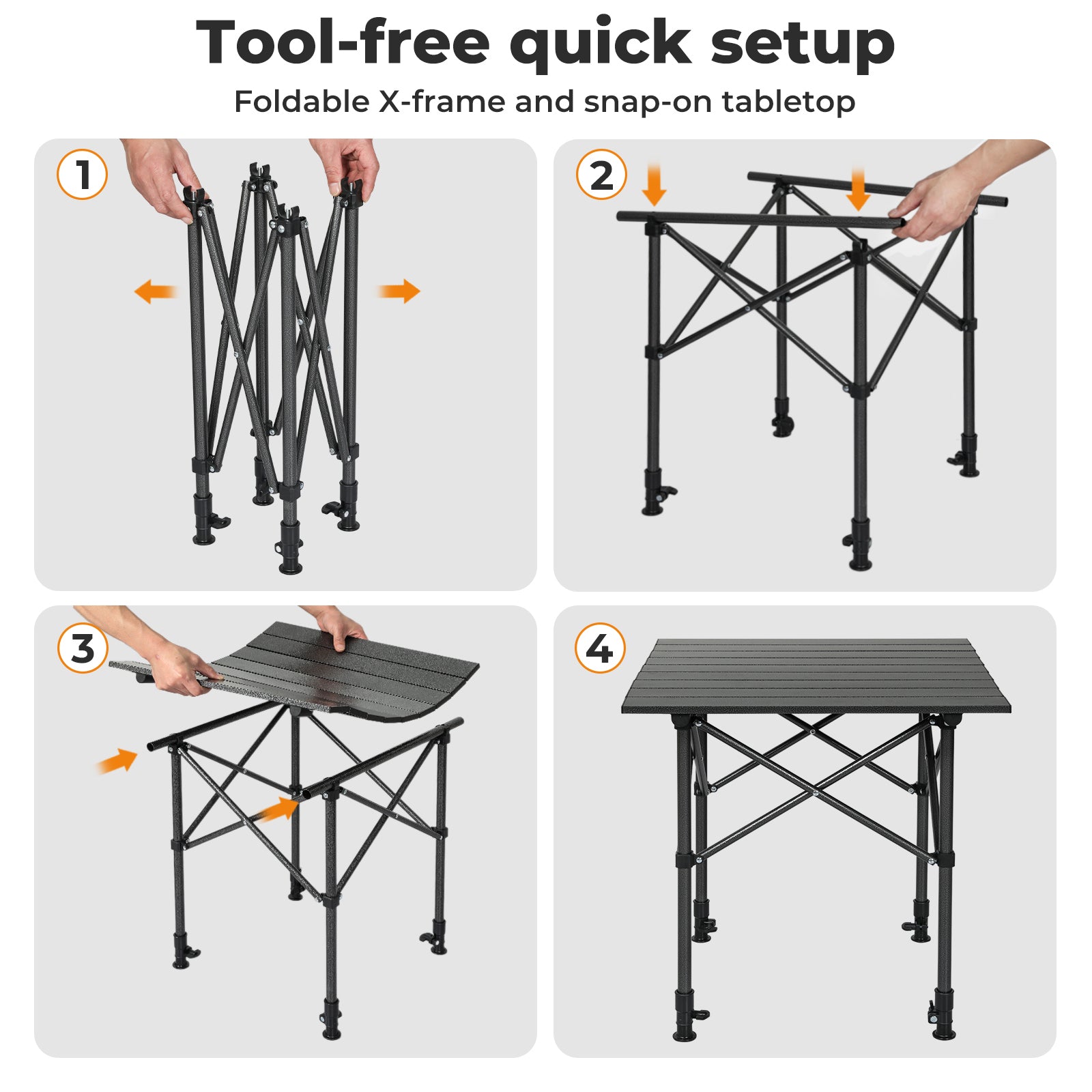 Tool-free quick setup
Foldable X-frame and snap-on tabletop

1

2

3

4