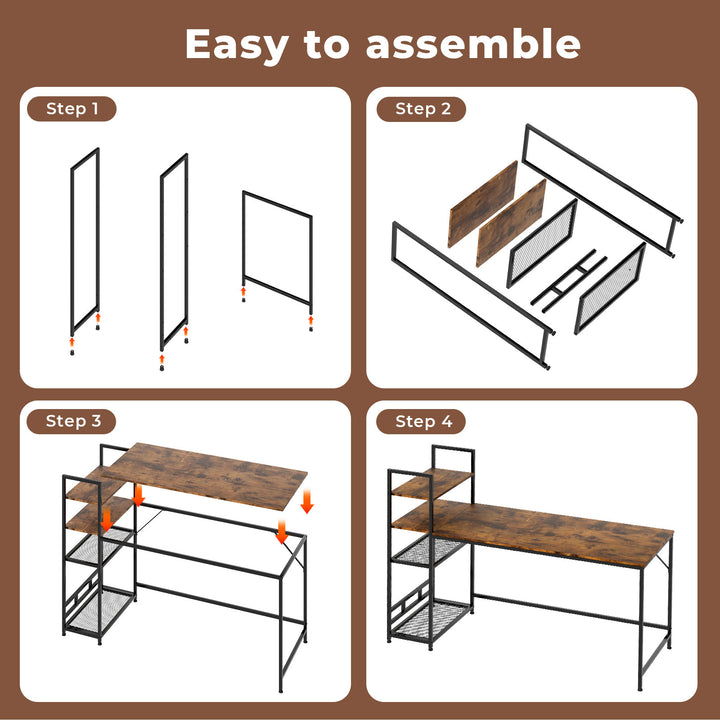 Easy to assemble

Step 1

Step 2

Step 3

Step 4