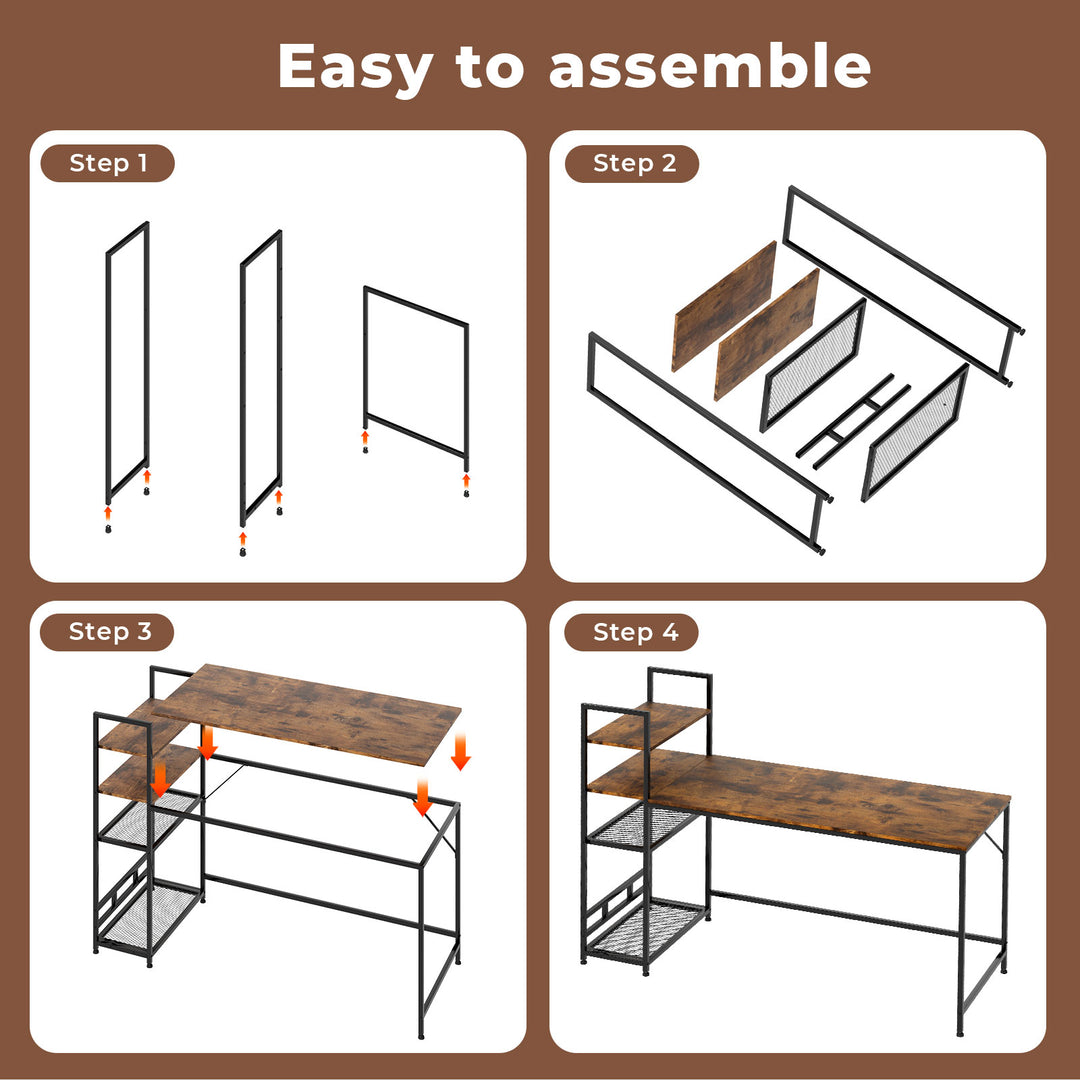 Easy to assemble

Step 1

Step 2

Step 3

Step 4