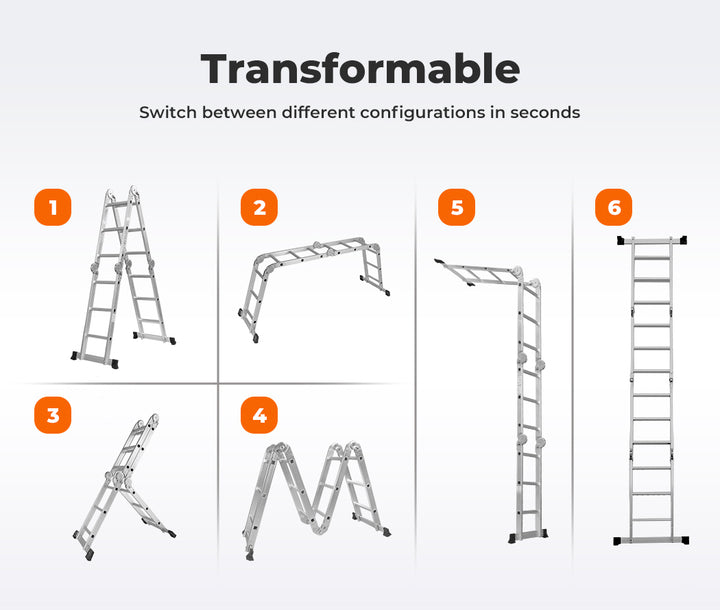 Transformable

Switch between different configurations in seconds

1

2

5

6

3

4