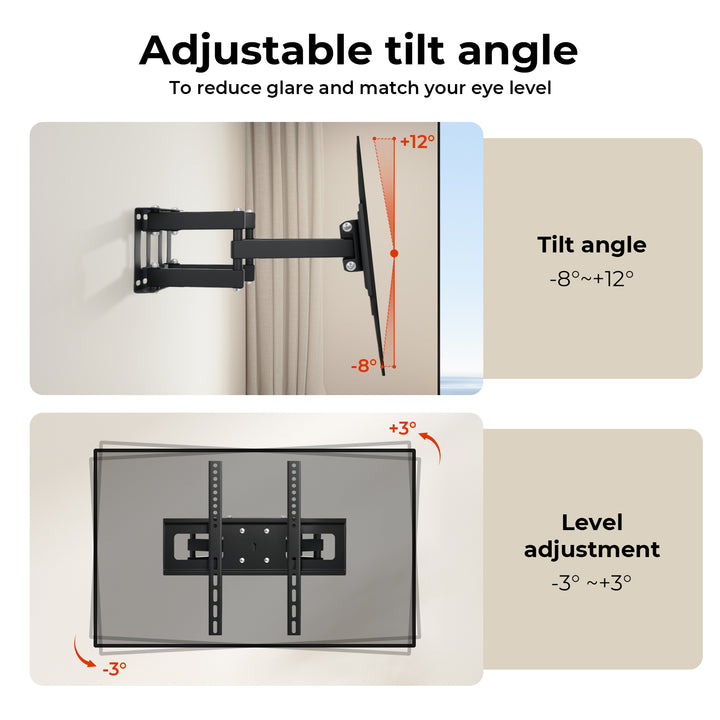 Adjustable tilt angle

To reduce glare and match your eye level

+12°

-8°

Tilt angle

-8°~+12°

+3°

-3°

Level adjustment

-3° ~+3°