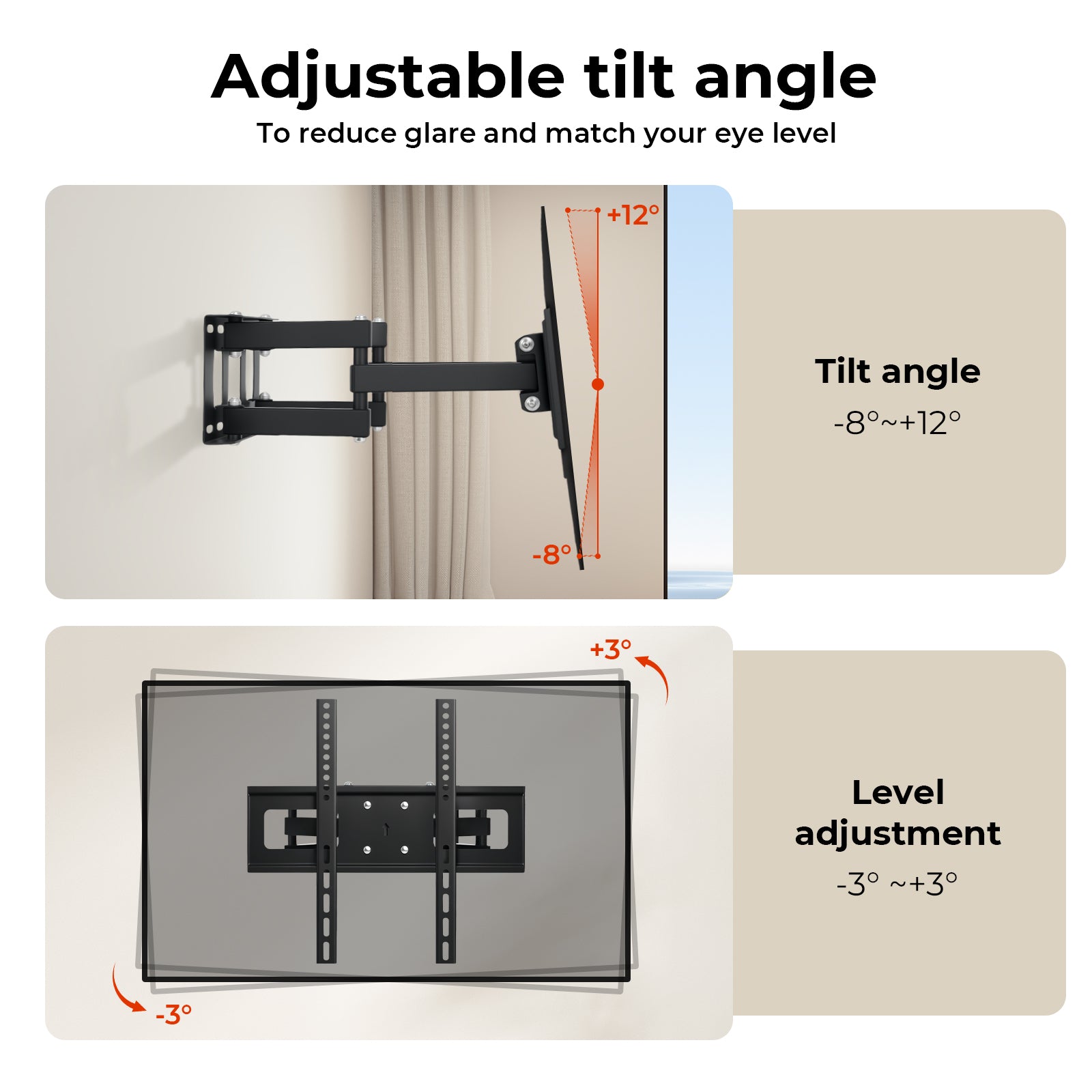 Adjustable tilt angle

To reduce glare and match your eye level

+12°

-8°

Tilt angle

-8°~+12°

+3°

-3°

Level adjustment

-3° ~+3°