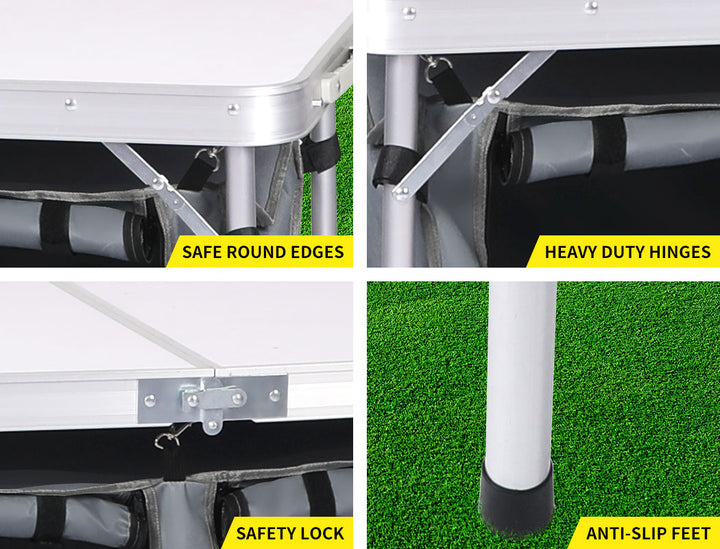 SAFE ROUND EDGES

HEAVY DUTY HINGES

SAFETY LOCK

ANTI-SLIP FEET