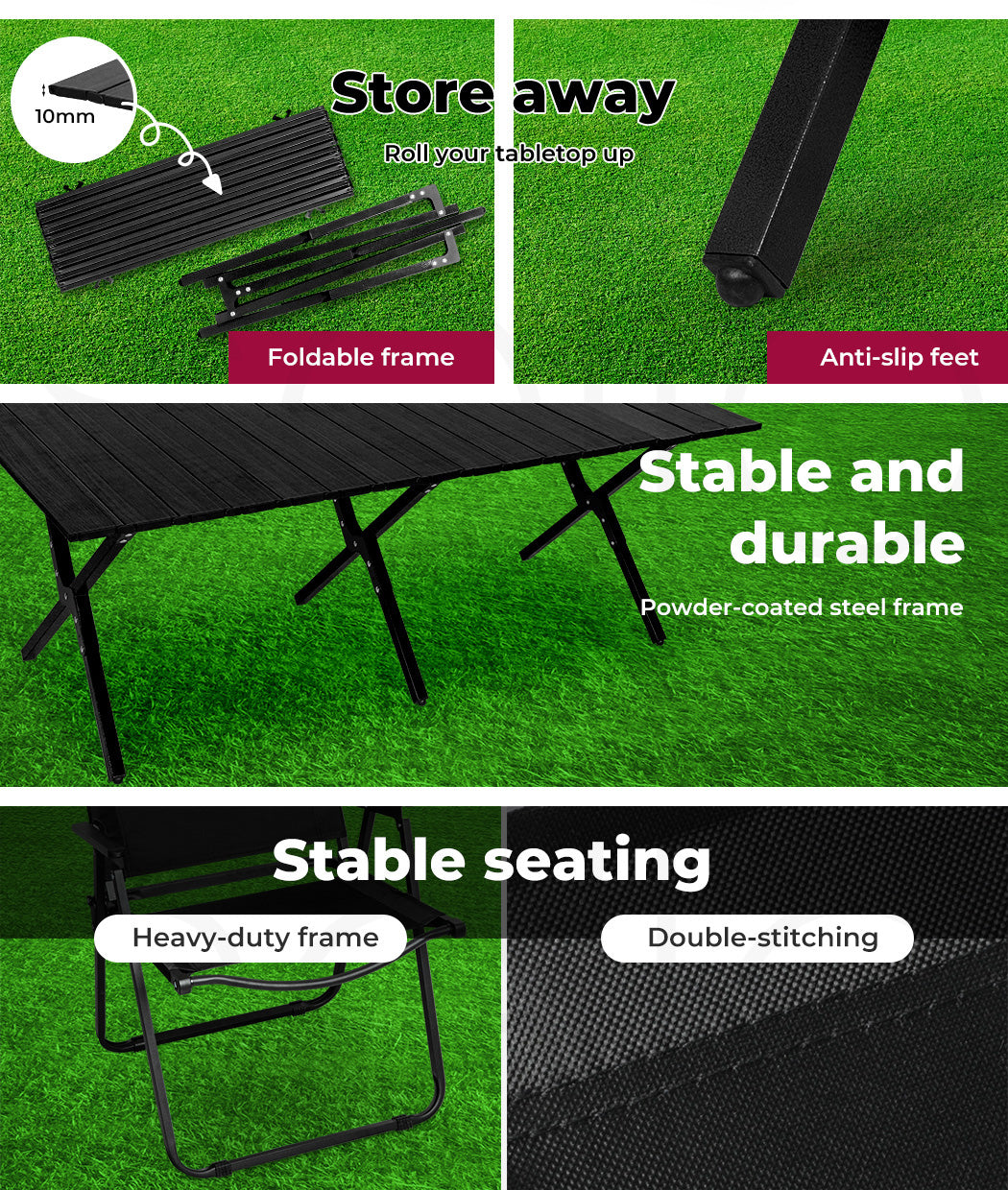 10mm

Store away

Roll your tabletop up

Foldable frame

Anti-slip feet

Stable and durable

Powder-coated steel frame

Stable seating

Heavy-duty frame

Double-stitching