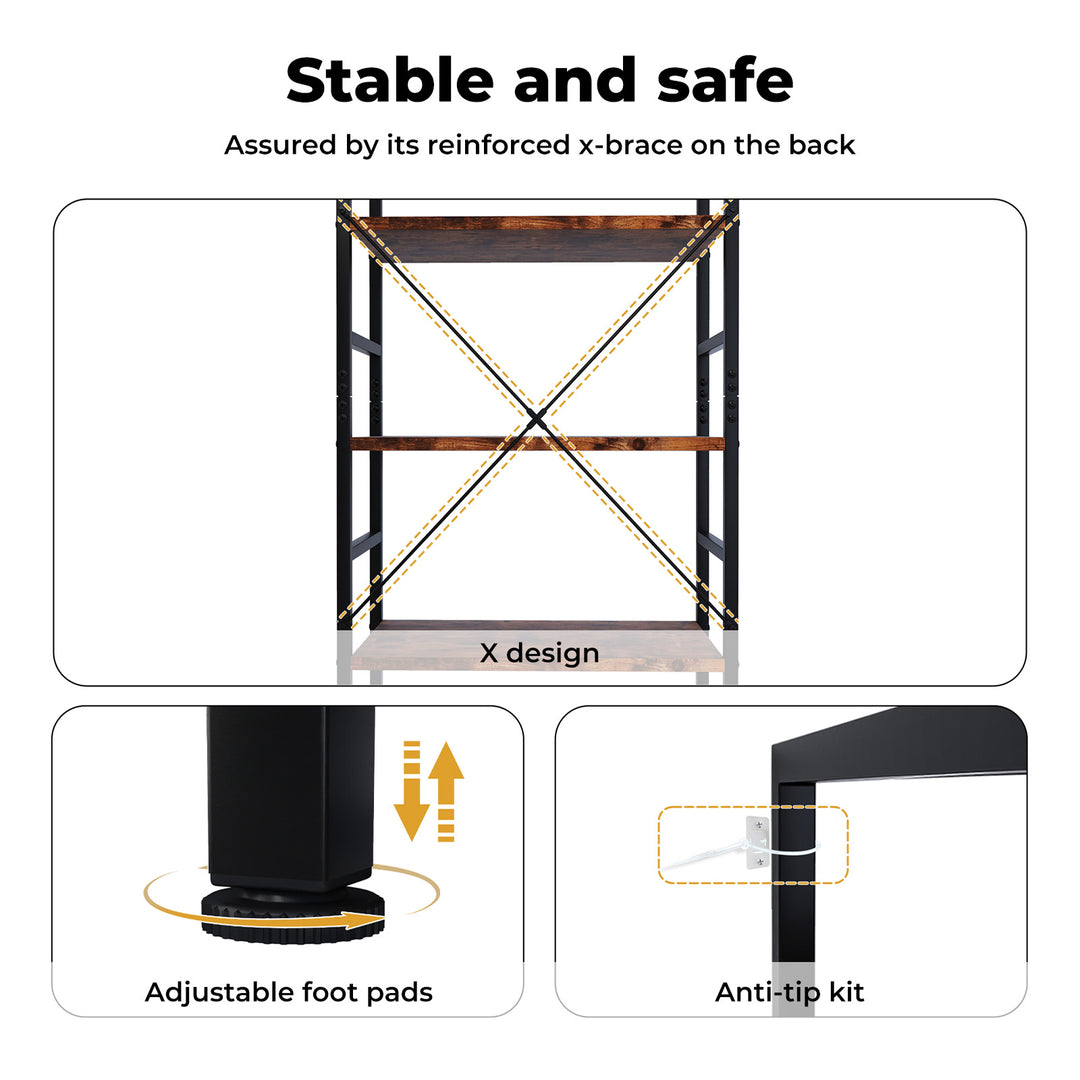 Stable and safe

Assured by its reinforced x-brace on the back

X design

Adjustable foot pads

Anti-tip kit